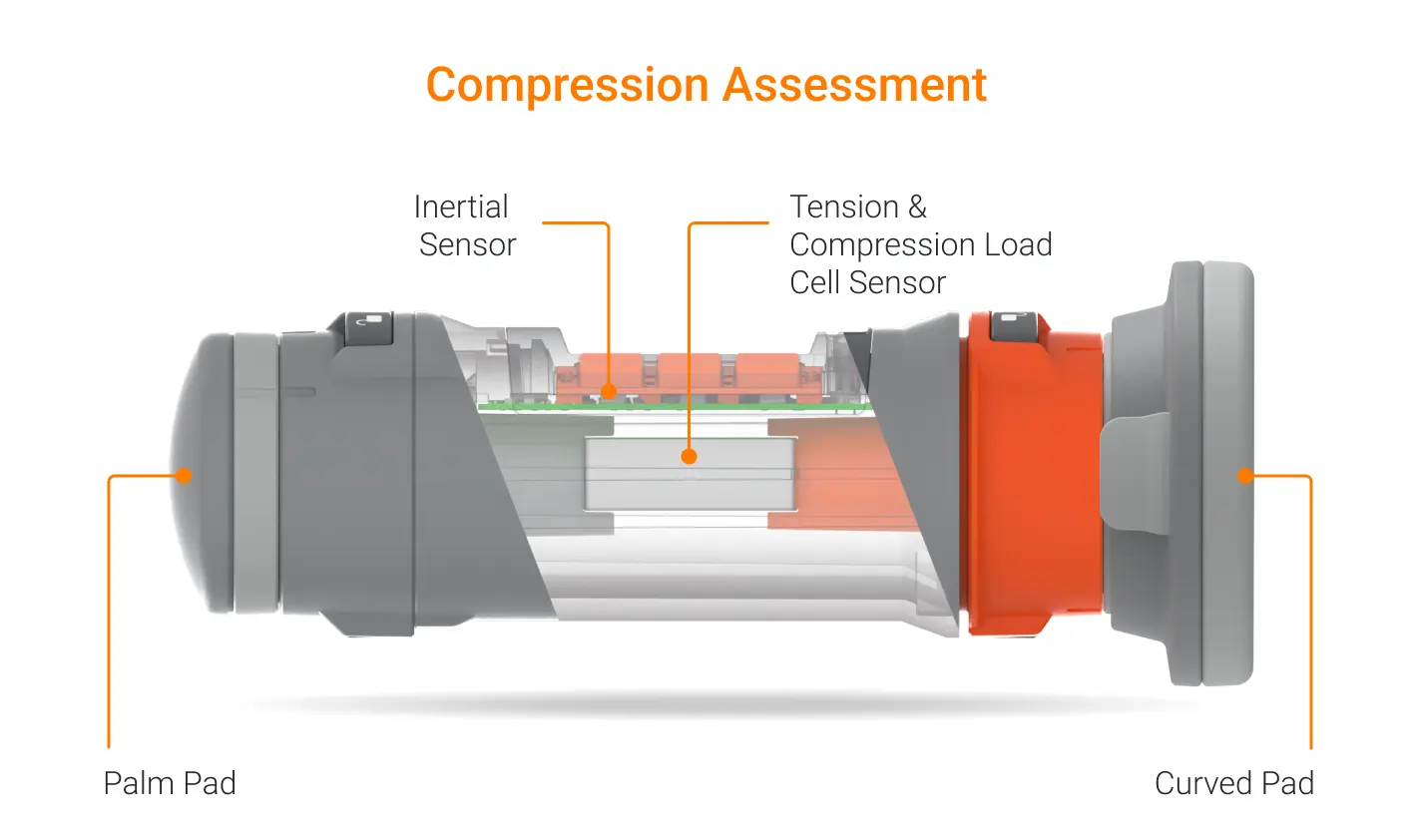 Compression Assessment

Inertial Sensor

Tension & Compression Load Cell Sensor

Palm Pad

Curved Pad